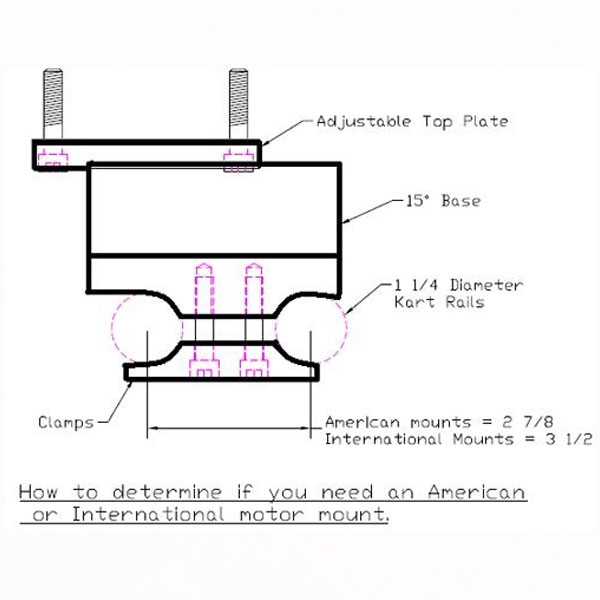 Adjustable Top Plate

15° Base

1 1/4 Diameter Kart Rails

Clamps

American mounts = 2 7/8
International Mounts = 3 1/2

How to determine if you need an American or International motor mount.